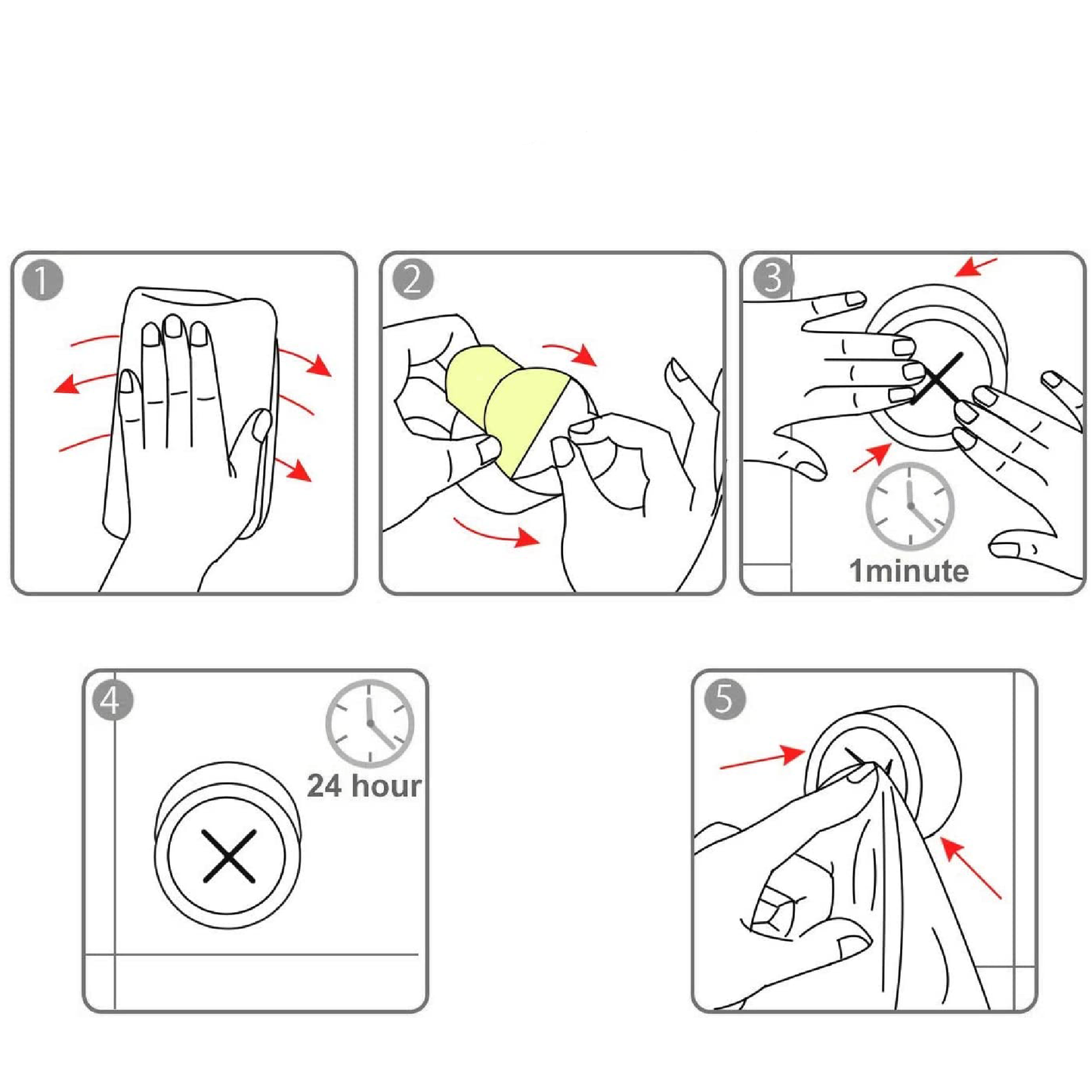 1

2

3

1minute

4

24 hour

5